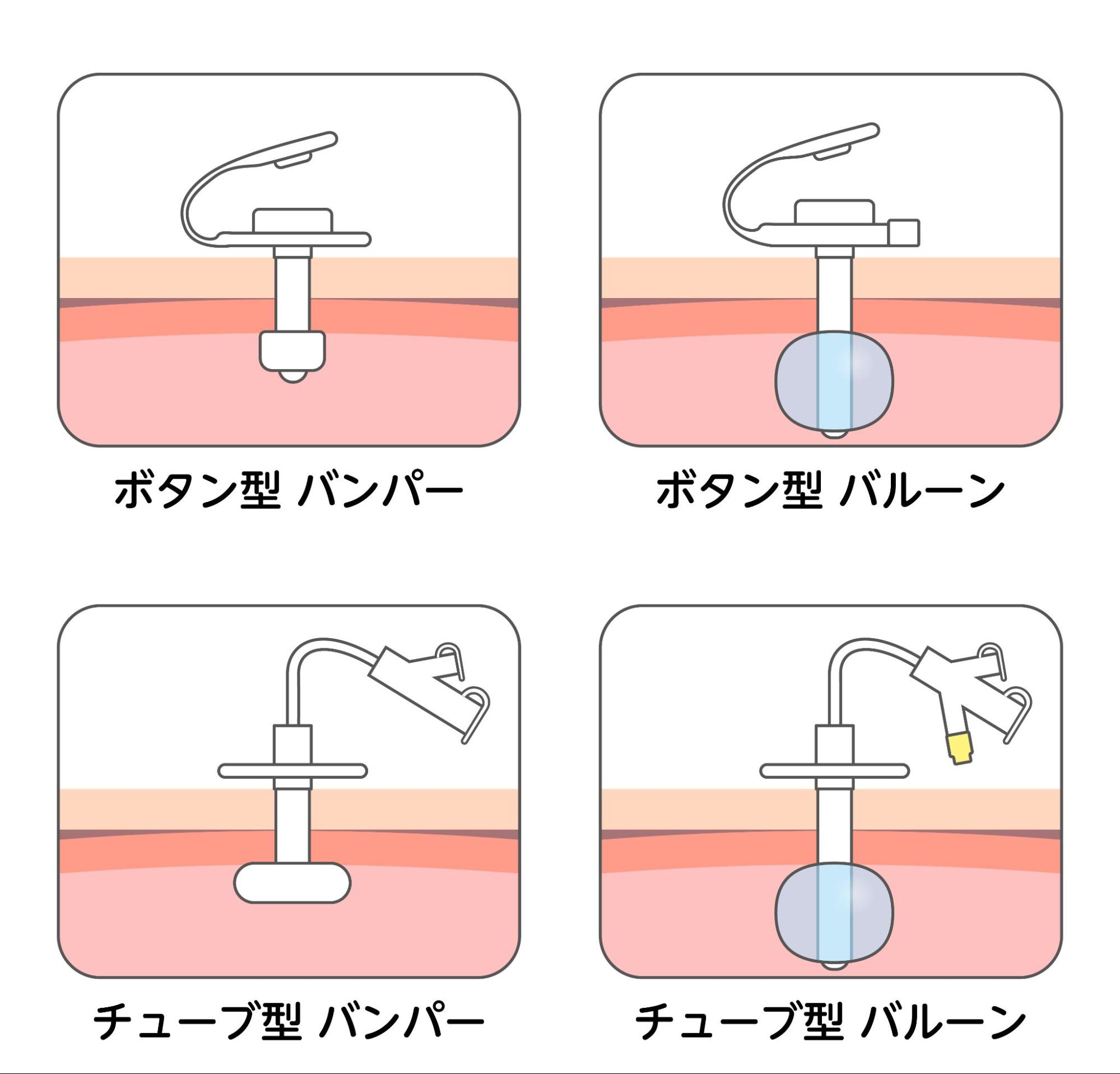 ボタン型 バンパー

ボタン型 バルーン

チューブ型 バンパー

チューブ型 バルーン